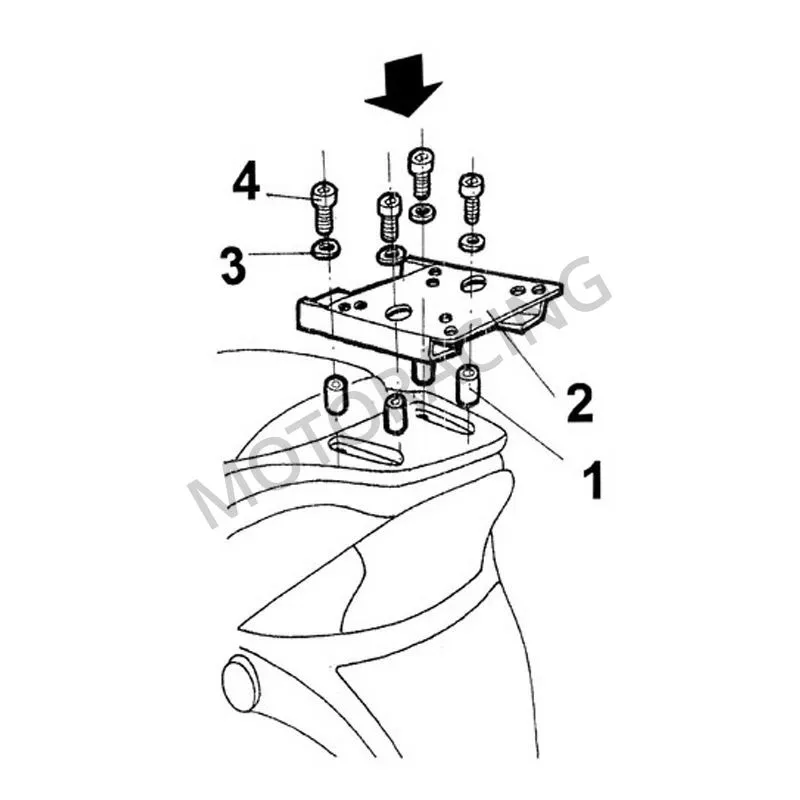 4

3

2

1

MOTORACING