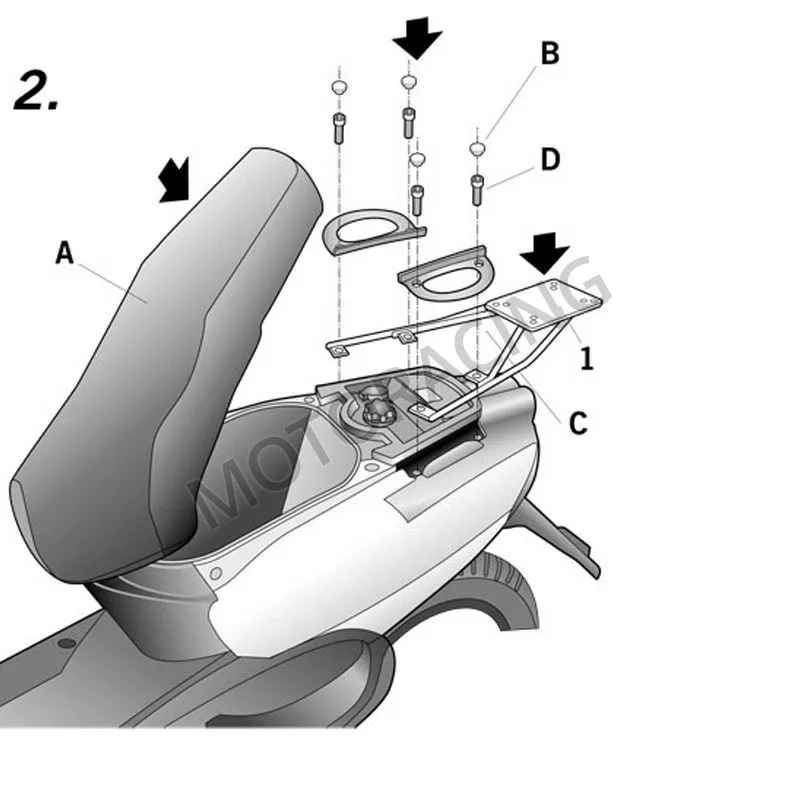 2.

B

D

A

1

C

MOTORACING